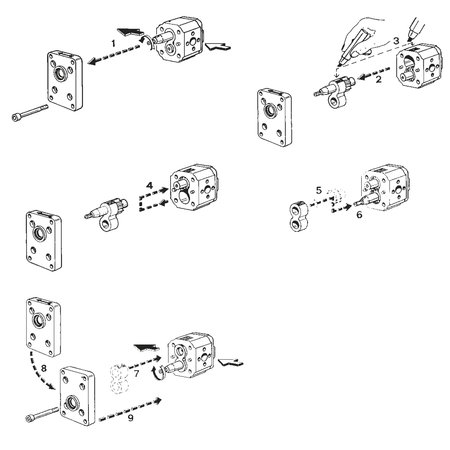 1

3
2

4

5
6

8
7
9